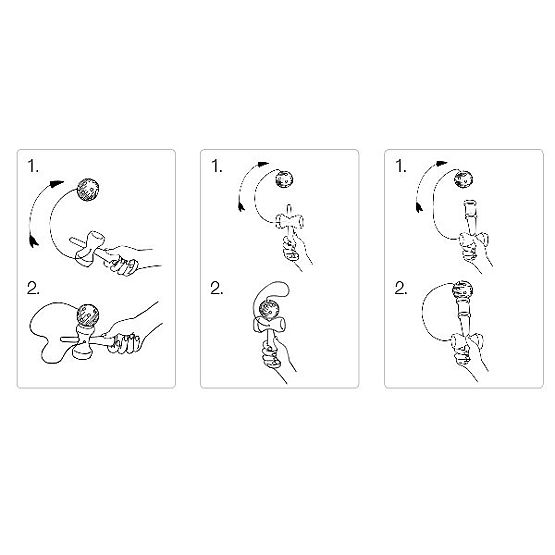 1.

2.

1.

2.

1.

2.