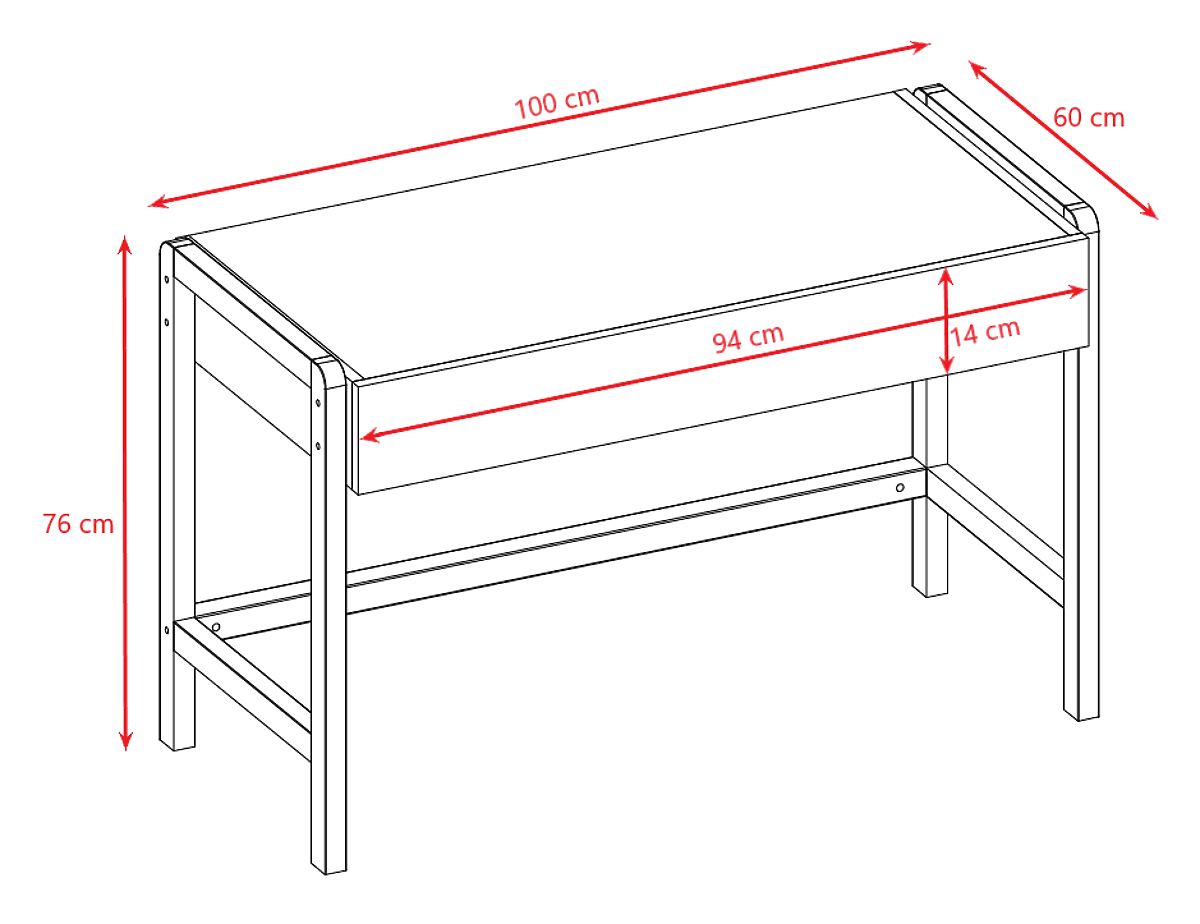 100 cm
60 cm
94 cm
14 cm
76 cm